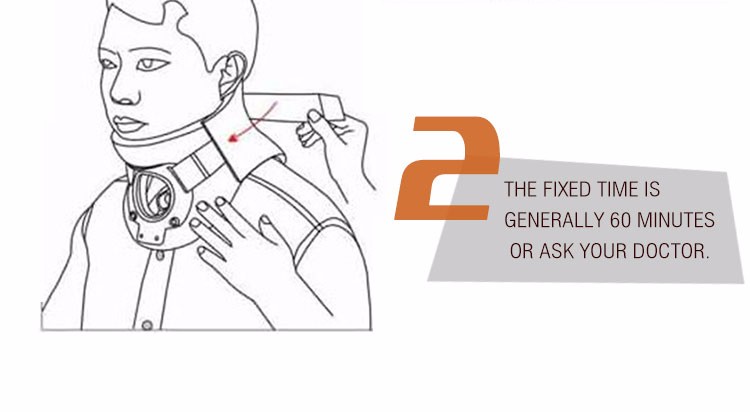 2

THE FIXED TIME IS GENERALLY 60 MINUTES OR ASK YOUR DOCTOR.